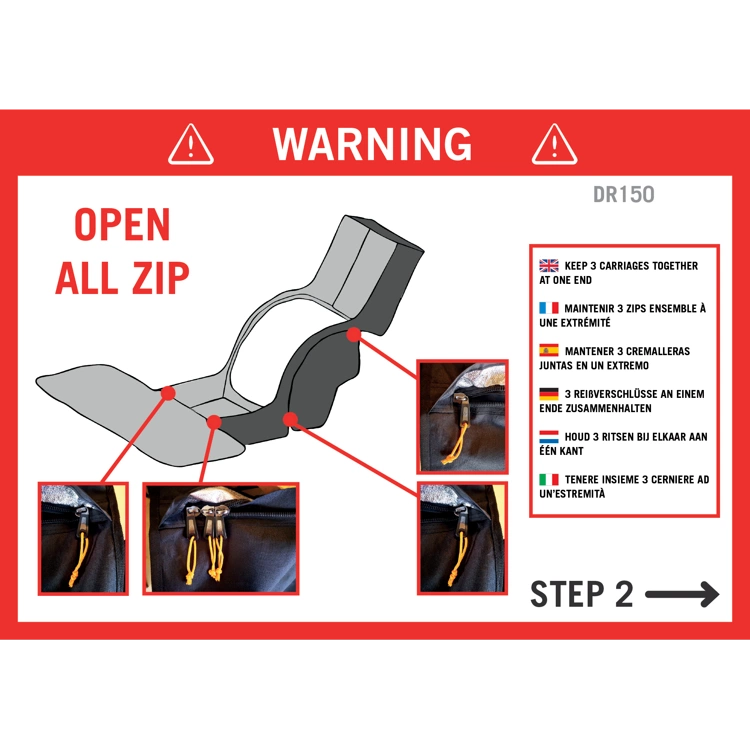 WARNING

DR150

OPEN ALL ZIP

KEEP 3 CARRIAGES TOGETHER AT ONE END

MAINTENIR 3 ZIPS ENSEMBLE À UNE EXTRÉMITÉ

MANTENER 3 CREMALLERAS JUNTAS EN UN EXTREMO

3 REIßVERSCHLÜSSE AN EINEM ENDE ZUSAMMENHALTEN

HOUD 3 RITSEN BIJ ELKAAR AAN ÉÉN KANT

TENERE INSIEME 3 CERNIERE AD UN'ESTREMITÀ

STEP 2